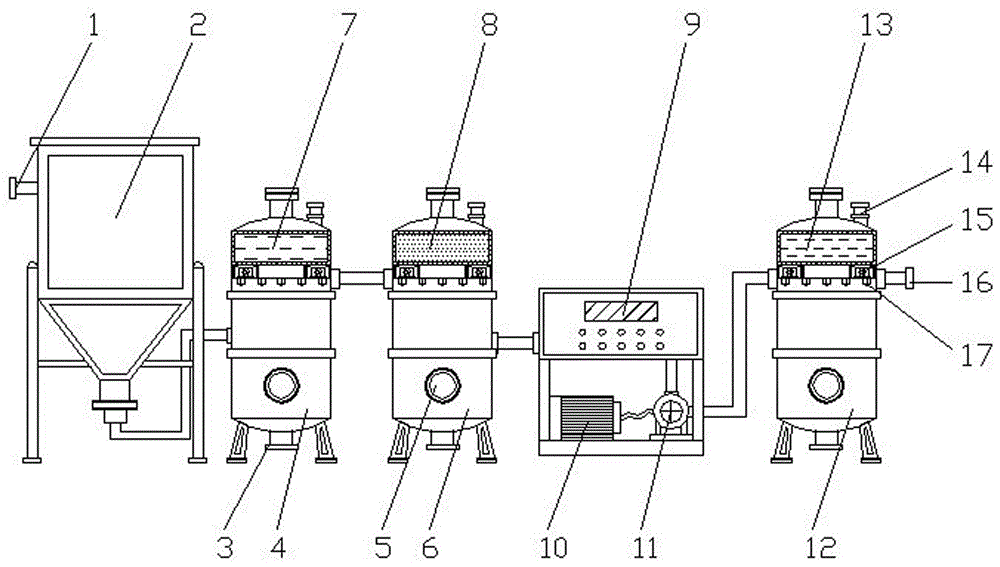 1 2 7 8 9 13 14 15 16 17 3 4 5 6 10 11 12